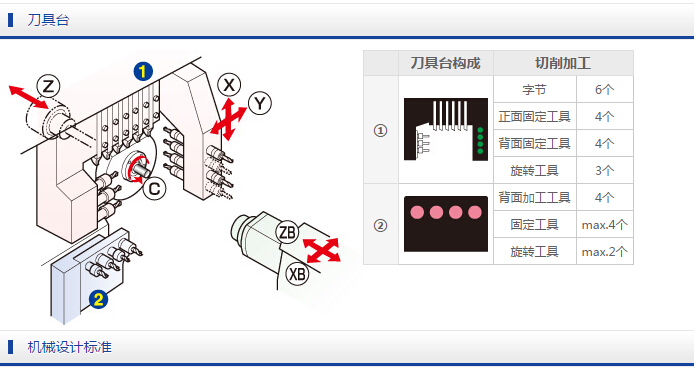 刀具台

Z
1
X
Y
C
ZB
XB
2

| | 刀具台构成 | 切削加工 | |
|---|---|---|---|
| ① | | 字节 | 6个 |
| | | 正面固定工具 | 4个 |
| | | 背面固定工具 | 4个 |
| | | 旋转工具 | 3个 |
| ② | | 背面加工工具 | 4个 |
| | | 固定工具 | max.4个 |
| | | 旋转工具 | max.2个 |

机械设计标准